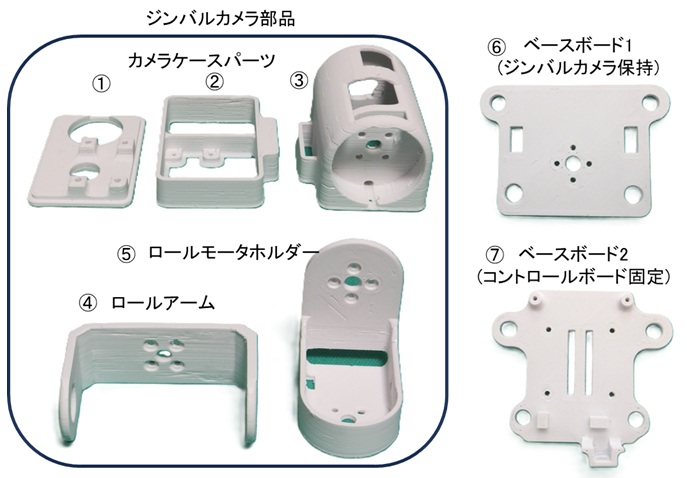 ジンバルカメラ部品

カメラケースパーツ

①

②

③

⑤ ロールモータホルダー

④ ロールアーム

⑥ ベースボード1
(ジンバルカメラ保持)

⑦ ベースボード2
(コントロールボード固定)